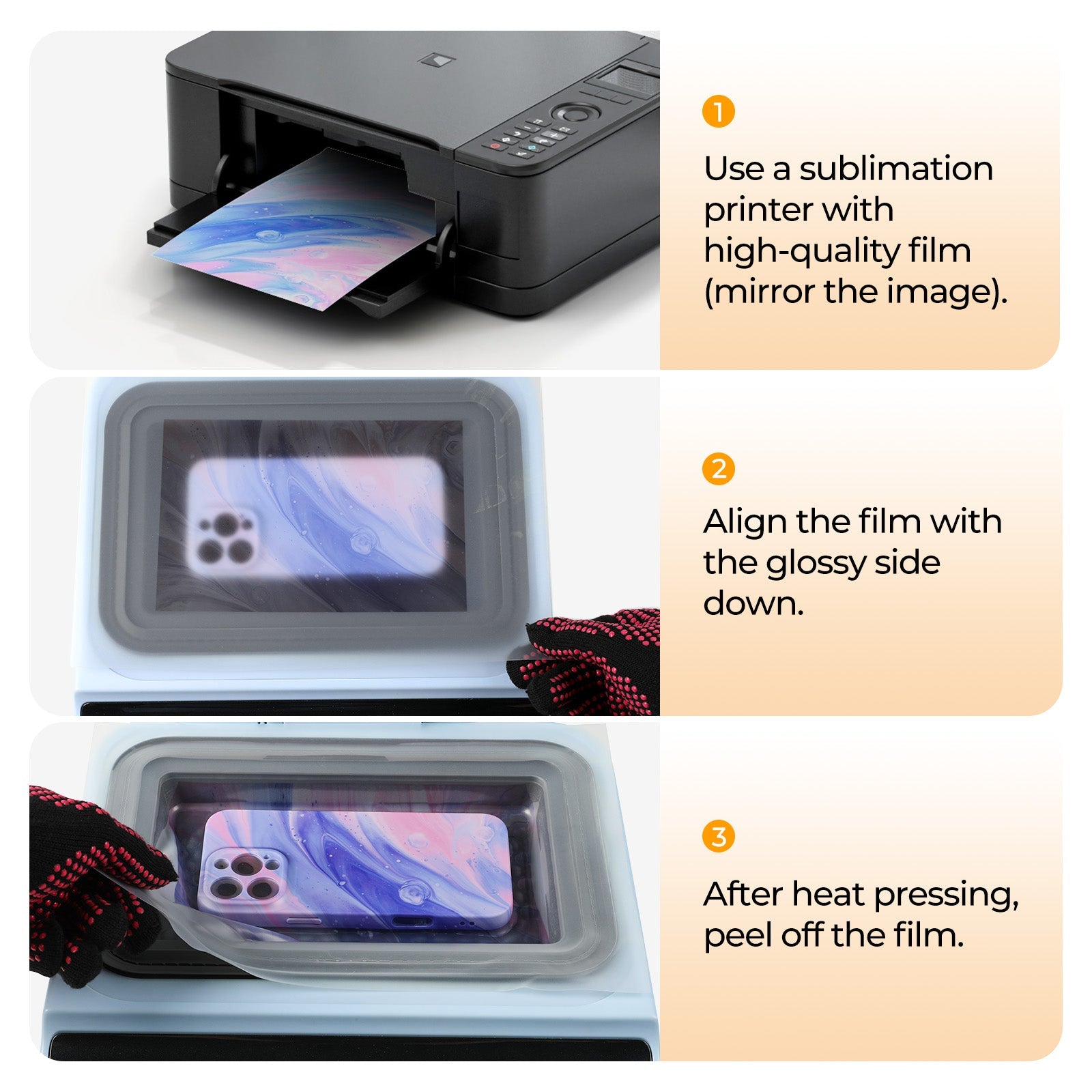 1

Use a sublimation printer with high-quality film (mirror the image).

2

Align the film with the glossy side down.

3

After heat pressing, peel off the film.