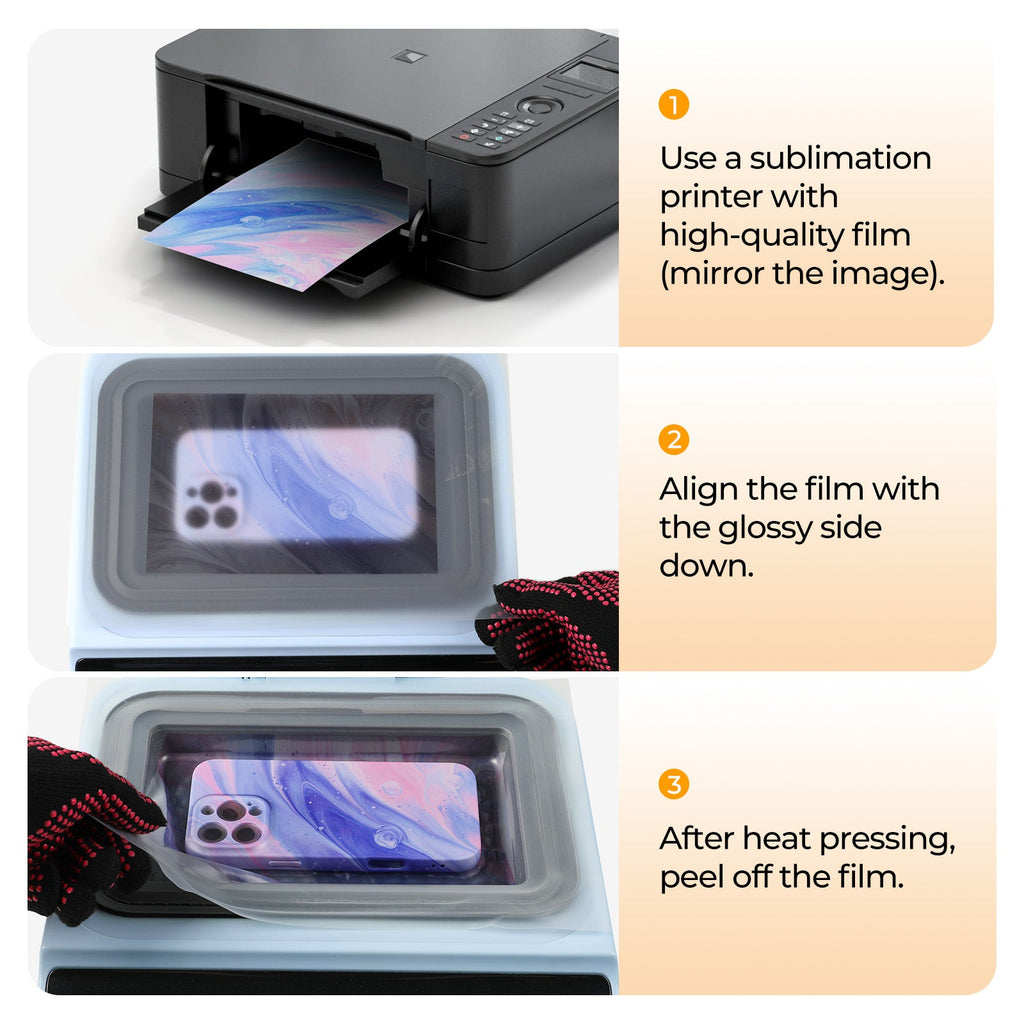 1
Use a sublimation printer with high-quality film (mirror the image).

2
Align the film with the glossy side down.

3
After heat pressing, peel off the film.